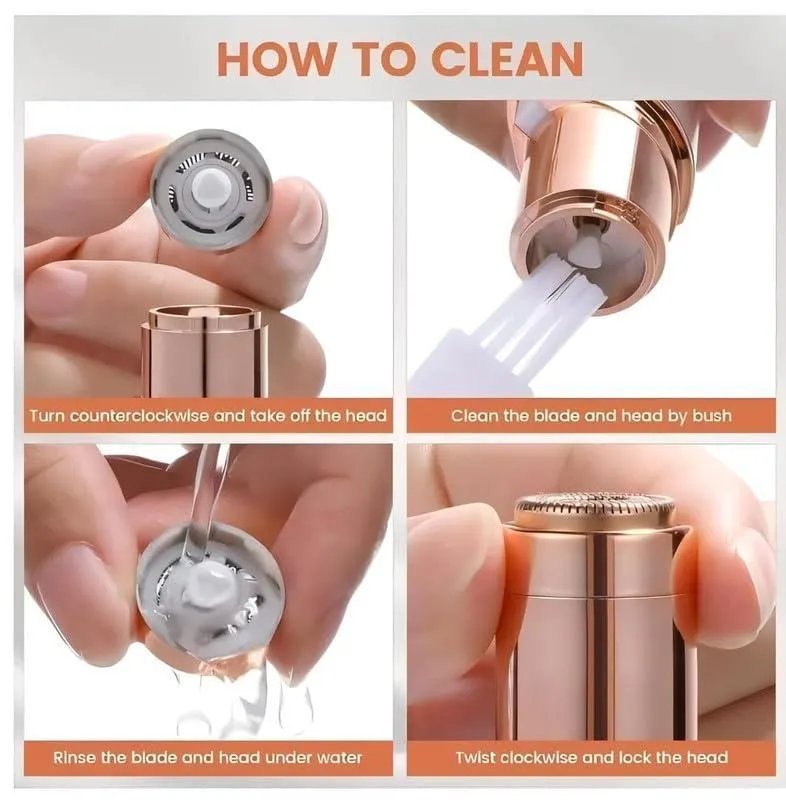 HOW TO CLEAN

Turn counterclockwise and take off the head

Clean the blade and head by bush

Rinse the blade and head under water

Twist clockwise and lock the head